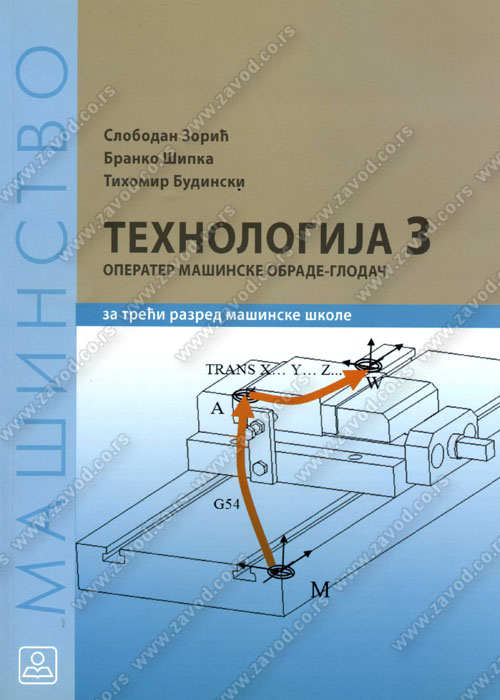 МАШИНСТВО

Слободан Зорић
Бранко Шипка
Тихомир Будински

ТЕХНОЛОГИЈА 3
ОПЕРАТЕР МАШИНСКЕ ОБРАДЕ-ГЛОДАЧ

за трећи разред машинске школе

TRANS X... Y... Z...
W
A
G54
M

www.zavod.co.rs